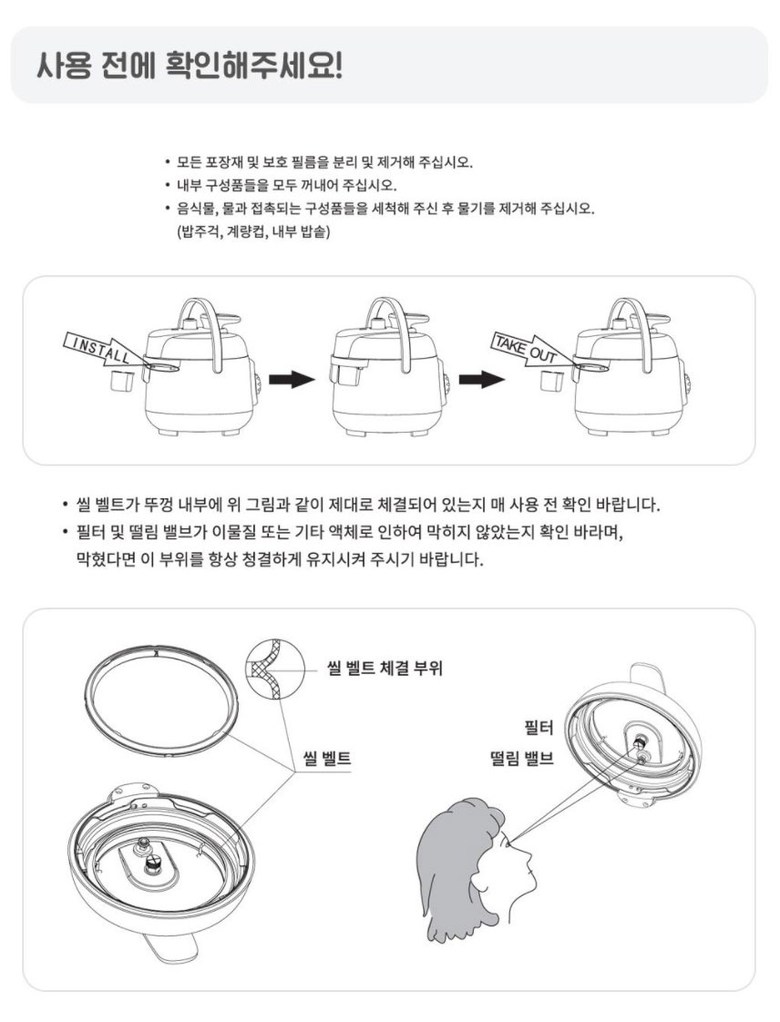 사용 전에 확인해주세요!

• 모든 포장재 및 보호 필름을 분리 및 제거해 주십시오.
• 내부 구성품들을 모두 꺼내어 주십시오.
• 음식물, 물과 접촉되는 구성품들을 세척해 주신 후 물기를 제거해 주십시오. (밥주걱, 계량컵, 내부 밥솥)

INSTALL

TAKE OUT

• 씰 벨트가 뚜껑 내부에 위 그림과 같이 제대로 체결되어 있는지 매 사용 전 확인 바랍니다.
• 필터 및 떨림 밸브가 이물질 또는 기타 액체로 인하여 막히지 않았는지 확인 바라며, 막혔다면 이 부위를 항상 청결하게 유지시켜 주시기 바랍니다.

씰 벨트 체결 부위

씰 벨트

필터

떨림 밸브