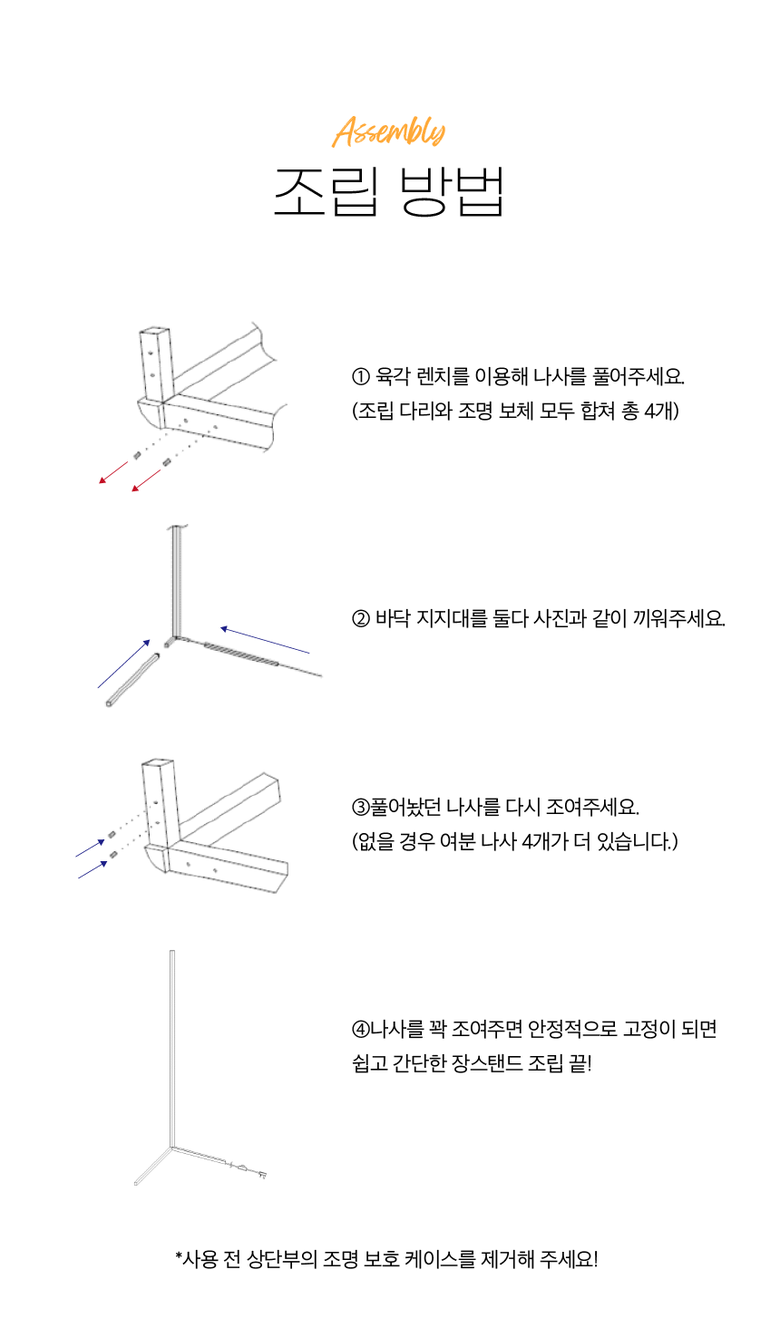 Assembly
조립 방법

① 육각 렌치를 이용해 나사를 풀어주세요.
(조립 다리와 조명 보체 모두 합쳐 총 4개)

② 바닥 지지대를 둘다 사진과 같이 끼워주세요.

③풀어놨던 나사를 다시 조여주세요.
(없을 경우 여분 나사 4개가 더 있습니다.)

④나사를 꽉 조여주면 안정적으로 고정이 되면
쉽고 간단한 장스탠드 조립 끝!

*사용 전 상단부의 조명 보호 케이스를 제거해 주세요!