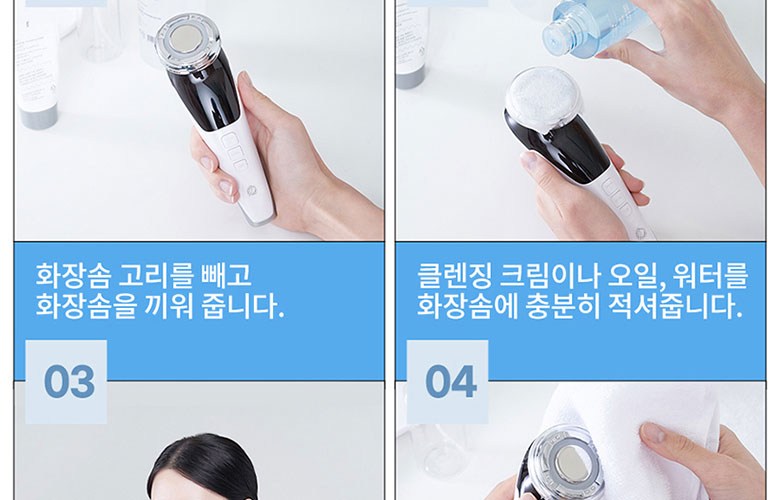 화장솜 고리를 빼고
화장솜을 끼워 줍니다.

클렌징 크림이나 오일, 워터를
화장솜에 충분히 적셔줍니다.

03

04