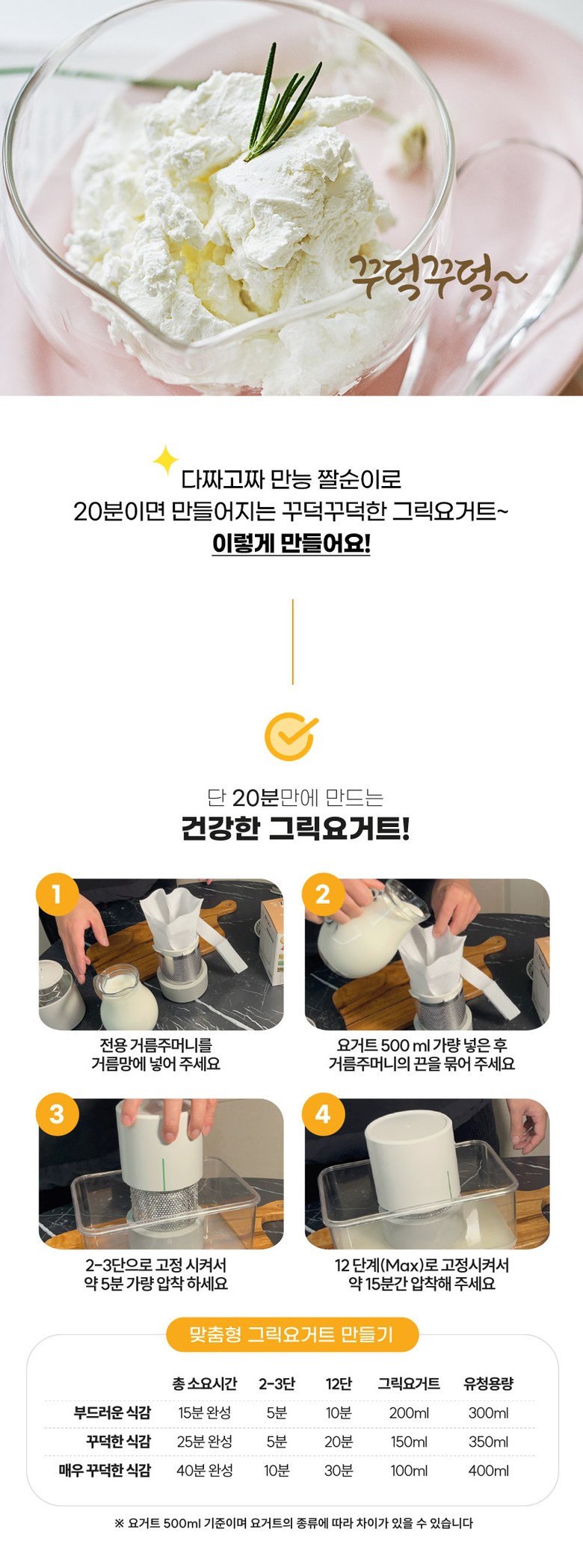 꾸덕꾸덕~

다짜고짜 만능 짤순이로
20분이면 만들어지는 꾸덕꾸덕한 그릭요거트~
이렇게 만들어요!

단 20분만에 만드는
건강한 그릭요거트!

1
전용 거름주머니를
거름망에 넣어 주세요

2
요거트 500 ml 가량 넣은 후
거름주머니의 끈을 묶어 주세요

3
2-3단으로 고정 시켜서
약 5분 가량 압착 하세요

4
12 단계(Max)로 고정시켜서
약 15분간 압착해 주세요

맞춤형 그릭요거트 만들기

| | 총 소요시간 | 2-3단 | 12단 | 그릭요거트 | 유청용량 |
|---|---|---|---|---|---|
| 부드러운 식감 | 15분 완성 | 5분 | 10분 | 200ml | 300ml |
| 꾸덕한 식감 | 25분 완성 | 5분 | 20분 | 150ml | 350ml |
| 매우 꾸덕한 식감 | 40분 완성 | 10분 | 30분 | 100ml | 400ml |

※ 요거트 500ml 기준이며 요거트의 종류에 따라 차이가 있을 수 있습니다